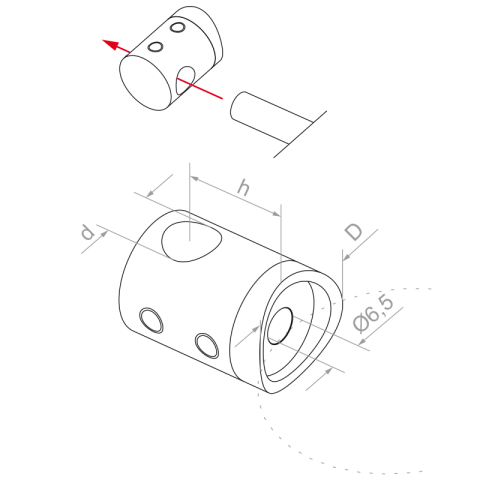 h
d
D
Ø6,5